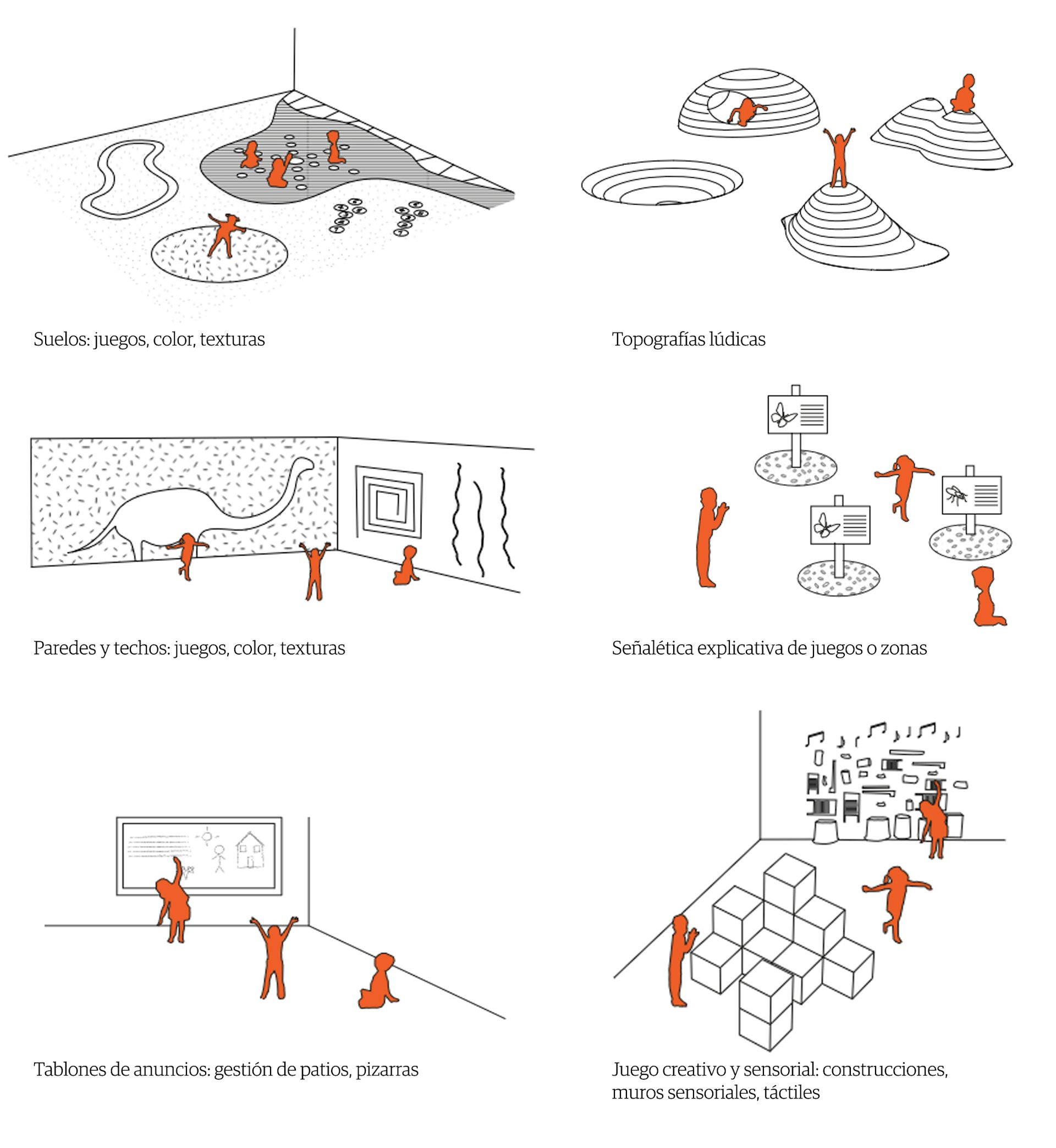 Suelos: juegos, color, texturas

Topografías lúdicas

Paredes y techos: juegos, color, texturas

Señalética explicativa de juegos o zonas

Tablones de anuncios: gestión de patios, pizarras

Juego creativo y sensorial: construcciones, muros sensoriales, táctiles