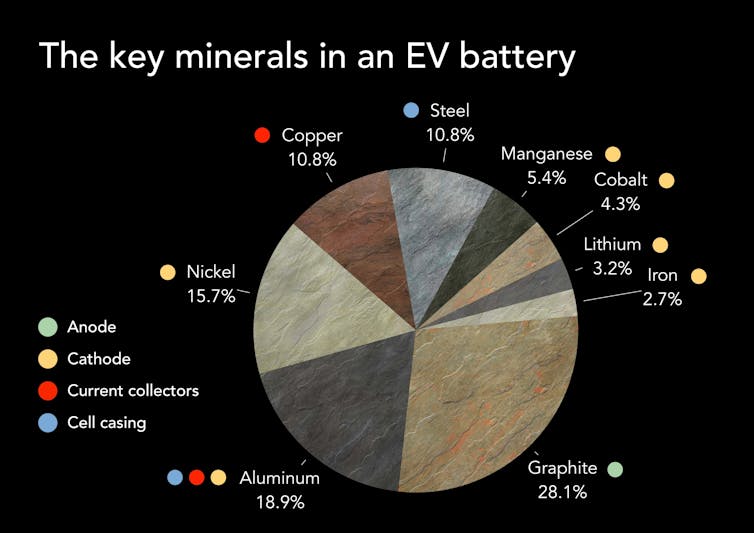 The key minerals in an EV battery

Steel
10.8%

Copper
10.8%

Manganese
5.4%

Cobalt
4.3%

Lithium
3.2%

Iron
2.7%

Nickel
15.7%

Anode

Cathode

Current collectors

Cell casing

Aluminum
18.9%

Graphite
28.1%