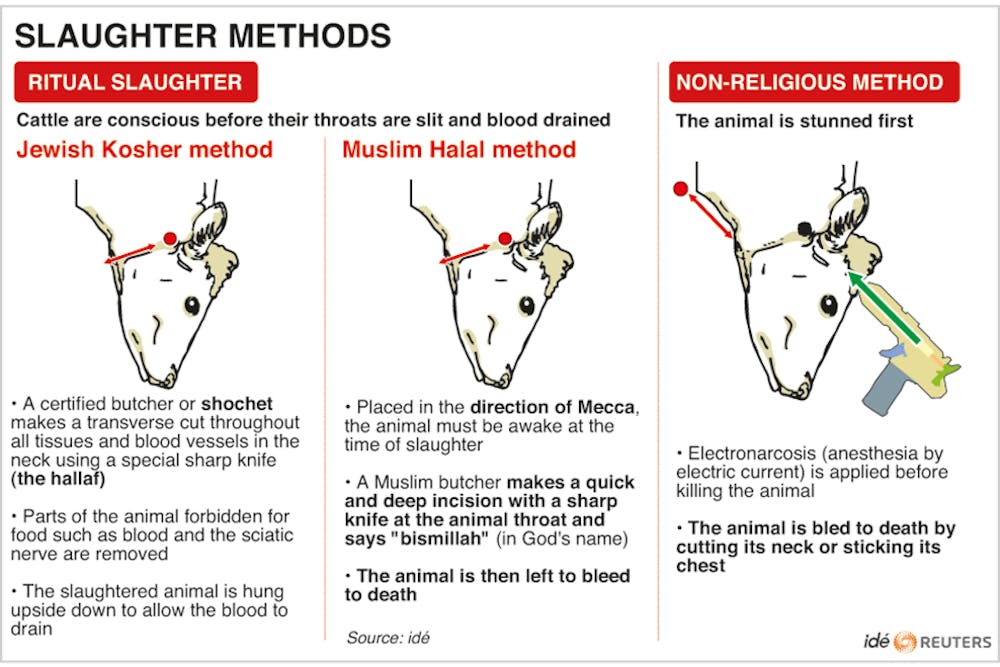 SLAUGHTER METHODS

RITUAL SLAUGHTER

Cattle are conscious before their throats are slit and blood drained

Jewish Kosher method

• A certified butcher or shochet makes a transverse cut throughout all tissues and blood vessels in the neck using a special sharp knife (the hallaf)

• Parts of the animal forbidden for food such as blood and the sciatic nerve are removed

• The slaughtered animal is hung upside down to allow the blood to drain

Muslim Halal method

• Placed in the direction of Mecca, the animal must be awake at the time of slaughter

• A Muslim butcher makes a quick and deep incision with a sharp knife at the animal throat and says "bismillah" (in God's name)

• The animal is then left to bleed to death

Source: idé

NON-RELIGIOUS METHOD

The animal is stunned first

• Electronarcosis (anesthesia by electric current) is applied before killing the animal

• The animal is bled to death by cutting its neck or sticking its chest

idé REUTERS