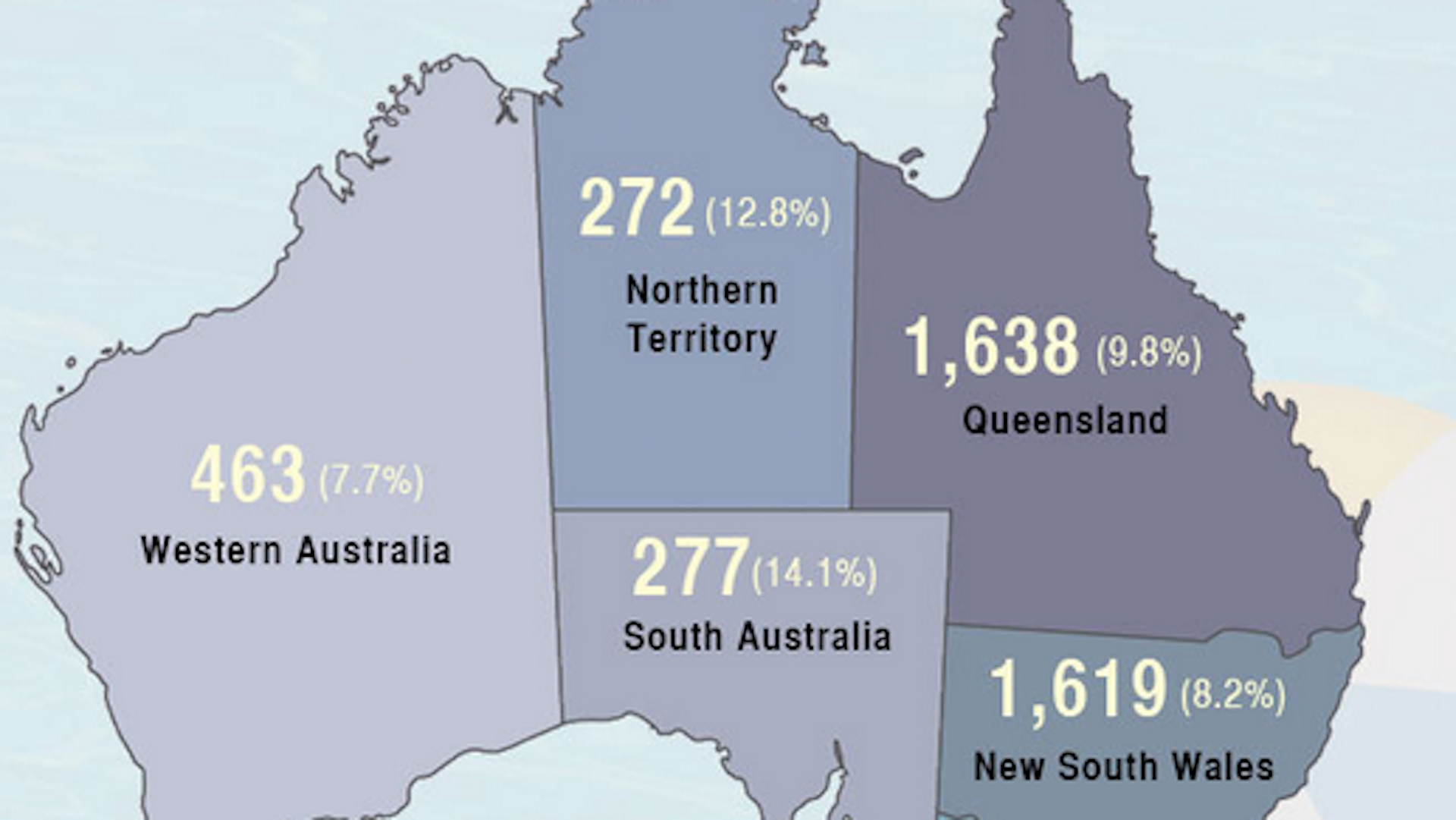 272 (12.8%)
Northern Territory

1,638 (9.8%)
Queensland

463 (7.7%)
Western Australia

277 (14.1%)
South Australia

1,619 (8.2%)
New South Wales