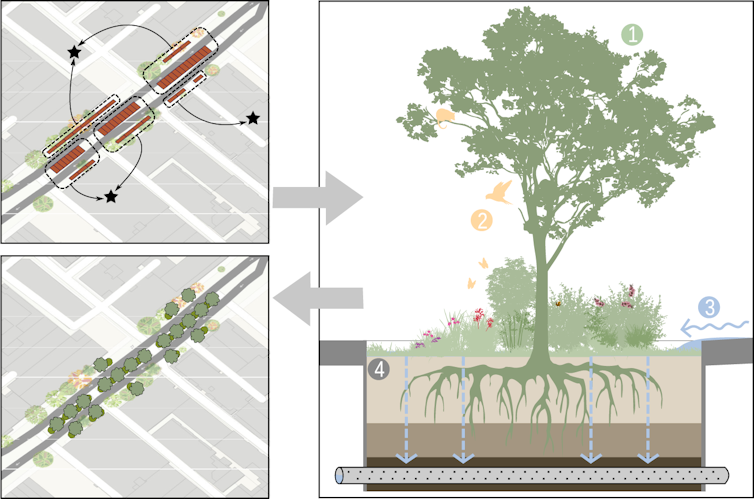 1

2

3

4