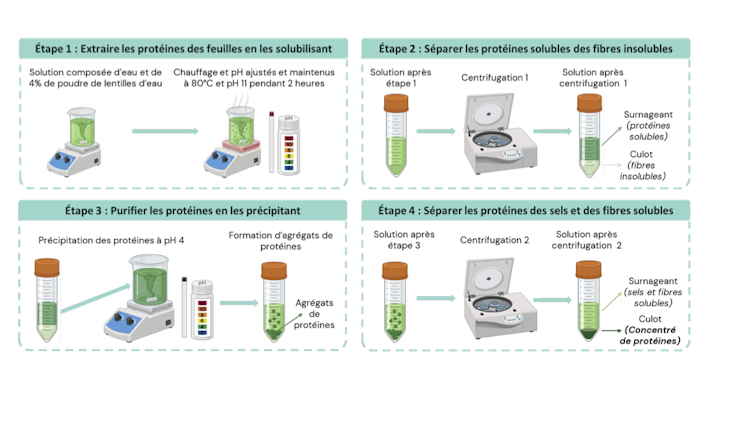 Étape 1 : Extraire les protéines des feuilles en les solubilisant

Solution composée d'eau et de 4% de poudre de lentilles d'eau

Chauffage et pH ajustés et maintenus à 80°C et pH 11 pendant 2 heures

pH

Étape 2 : Séparer les protéines solubles des fibres insolubles

Solution après étape 1

Centrifugation 1

Solution après centrifugation 1

Surnageant (protéines solubles)

Culot (fibres insolubles)

Étape 3 : Purifier les protéines en les précipitant

Précipitation des protéines à pH 4

pH

Formation d'agrégats de protéines

Agrégats de protéines

Étape 4 : Séparer les protéines des sels et des fibres solubles

Solution après étape 3

Centrifugation 2

Solution après centrifugation 2

Surnageant (sels et fibres solubles)

Culot (Concentré de protéines)