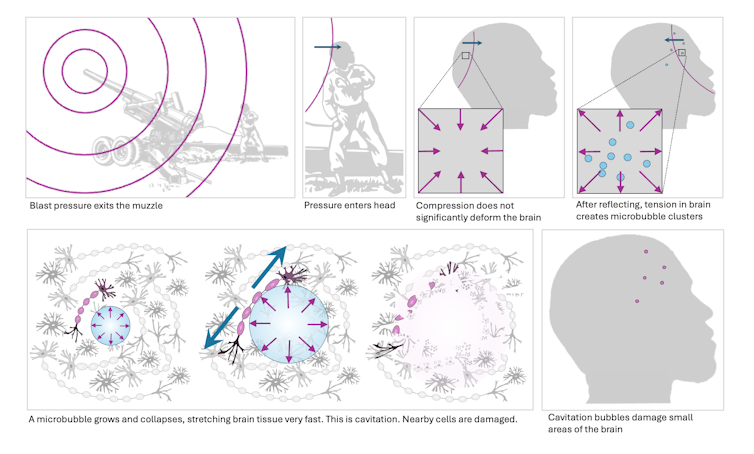 Blast pressure exits the muzzle

Pressure enters head

Compression does not significantly deform the brain

After reflecting, tension in brain creates microbubble clusters

A microbubble grows and collapses, stretching brain tissue very fast. This is cavitation. Nearby cells are damaged.

Cavitation bubbles damage small areas of the brain