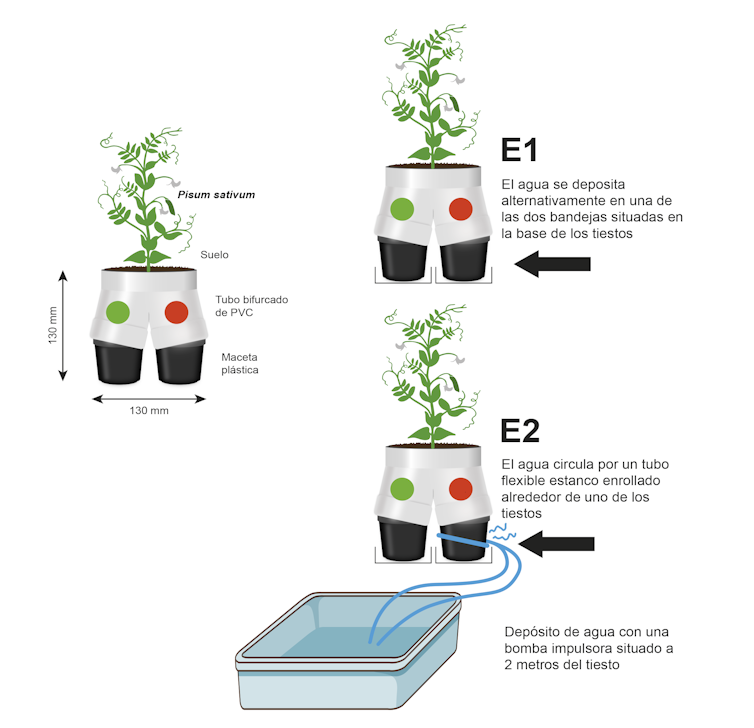 Pisum sativum

Suelo

Tubo bifurcado de PVC

Maceta plástica

130 mm

130 mm

E1

El agua se deposita alternativamente en una de las dos bandejas situadas en la base de los tiestos

E2

El agua circula por un tubo flexible estanco enrollado alrededor de uno de los tiestos

Depósito de agua con una bomba impulsora situado a 2 metros del tiesto