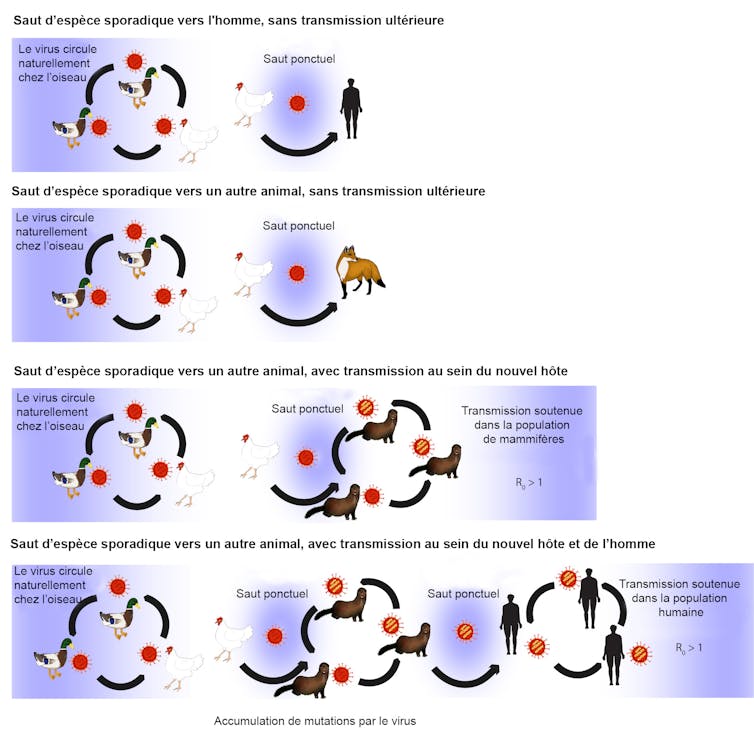 Saut d'espèce sporadique vers l'homme, sans transmission ultérieure

Le virus circule naturellement chez l'oiseau

Saut ponctuel

Saut d'espèce sporadique vers un autre animal, sans transmission ultérieure

Le virus circule naturellement chez l'oiseau

Saut ponctuel

Saut d'espèce sporadique vers un autre animal, avec transmission au sein du nouvel hôte

Le virus circule naturellement chez l'oiseau

Saut ponctuel

Transmission soutenue dans la population de mammifères

$R_0 > 1$

Saut d'espèce sporadique vers un autre animal, avec transmission au sein du nouvel hôte et de l'homme

Le virus circule naturellement chez l'oiseau

Saut ponctuel

Saut ponctuel

Transmission soutenue dans la population humaine

$R_0 > 1$

Accumulation de mutations par le virus