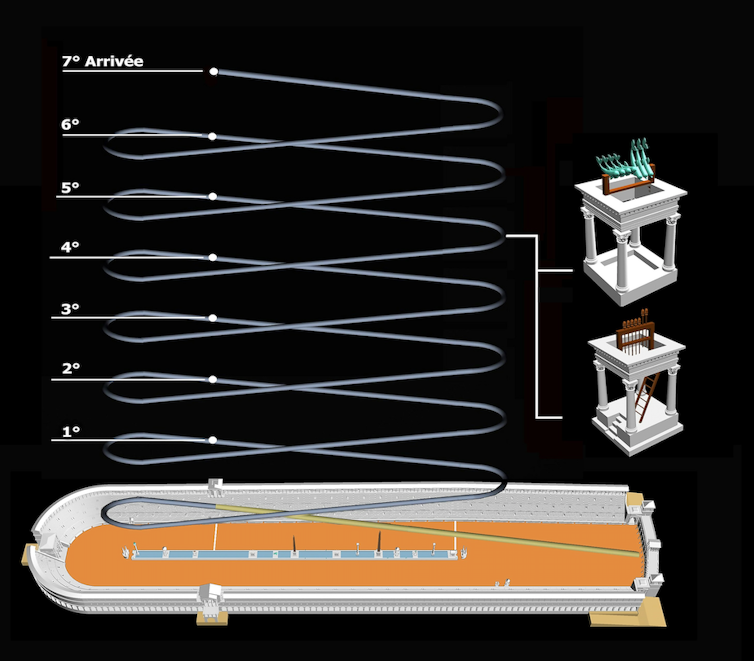 7° Arrivée

6°

5°

4°

3°

2°

1°