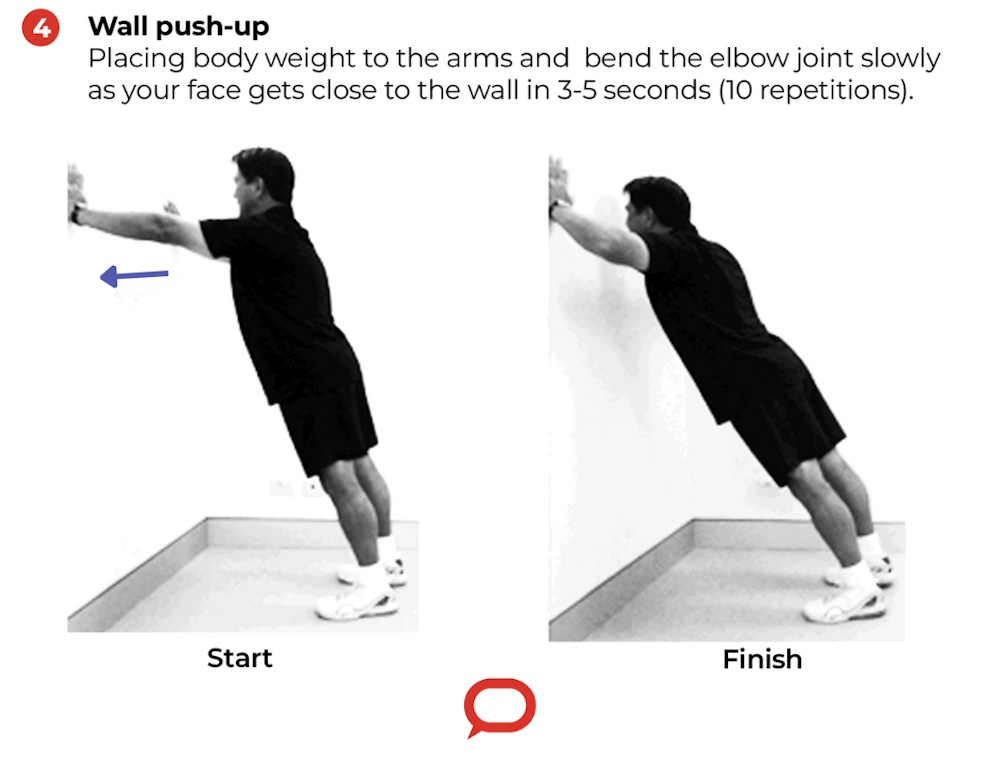 4 Wall push-up
Placing body weight to the arms and  bend the elbow joint slowly as your face gets close to the wall in 3-5 seconds (10 repetitions).

Start

Finish