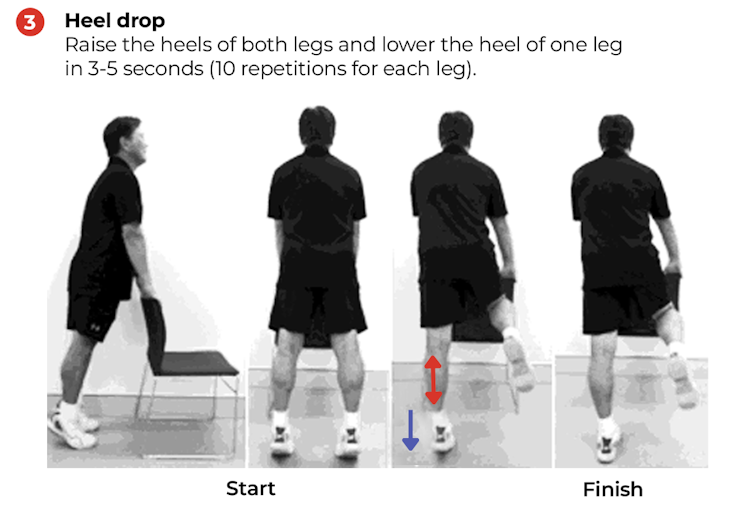 3 Heel drop
Raise the heels of both legs and lower the heel of one leg in 3-5 seconds (10 repetitions for each leg).

Start

Finish