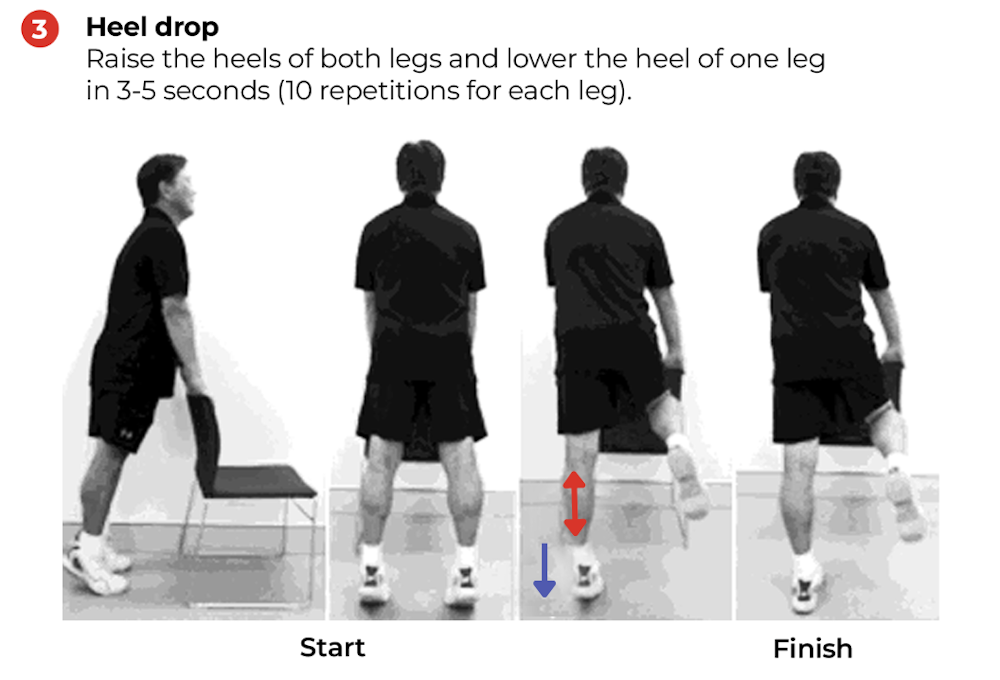 3 Heel drop
Raise the heels of both legs and lower the heel of one leg in 3-5 seconds (10 repetitions for each leg).

Start

Finish