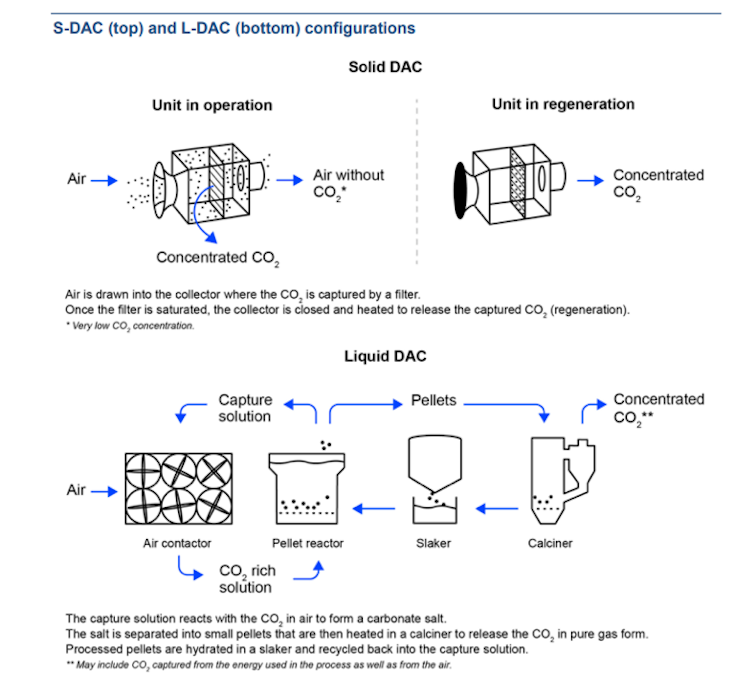 S-DAC (top) and L-DAC (bottom) configurations

Solid DAC

Unit in operation

Air

Air without $CO_2$*

Concentrated $CO_2$

Unit in regeneration

Concentrated $CO_2$

Air is drawn into the collector where the $CO_2$ is captured by a filter.
Once the filter is saturated, the collector is closed and heated to release the captured $CO_2$ (regeneration).
* Very low $CO_2$ concentration.

Liquid DAC

Capture solution

Pellets

Concentrated $CO_2$**

Air

Air contactor

Pellet reactor

Slaker

Calciner

$CO_2$ rich solution

The capture solution reacts with the $CO_2$ in air to form a carbonate salt.
The salt is separated into small pellets that are then heated in a calciner to release the $CO_2$ in pure gas form.
Processed pellets are hydrated in a slaker and recycled back into the capture solution.
** May include $CO_2$ captured from the energy used in the process as well as from the air.