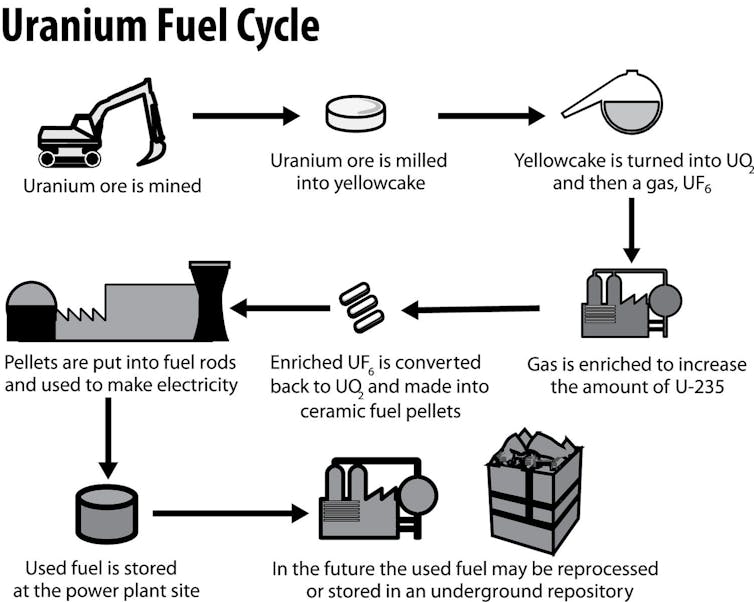 Uranium Fuel Cycle

Uranium ore is mined

Uranium ore is milled into yellowcake

Yellowcake is turned into $UO_2$ and then a gas, $UF_6$

Gas is enriched to increase the amount of U-235

Enriched $UF_6$ is converted back to $UO_2$ and made into ceramic fuel pellets

Pellets are put into fuel rods and used to make electricity

Used fuel is stored at the power plant site

In the future the used fuel may be reprocessed or stored in an underground repository