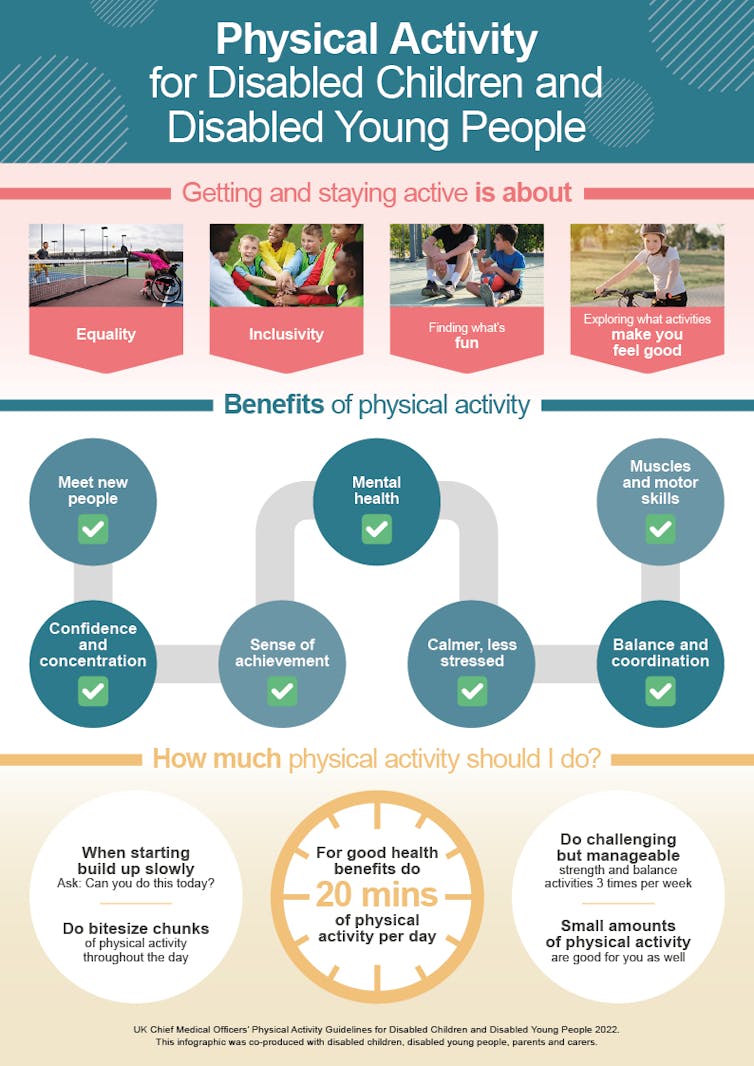 Physical Activity for Disabled Children and Disabled Young People

Getting and staying active is about

Equality

Inclusivity

Finding what's fun

Exploring what activities make you feel good

Benefits of physical activity

Meet new people

Mental health

Muscles and motor skills

Confidence and concentration

Sense of achievement

Calmer, less stressed

Balance and coordination

How much physical activity should I do?

When starting build up slowly
Ask: Can you do this today?

Do bitesize chunks of physical activity throughout the day

For good health benefits do 20 mins of physical activity per day

Do challenging but manageable strength and balance activities 3 times per week

Small amounts of physical activity are good for you as well

UK Chief Medical Officers' Physical Activity Guidelines for Disabled Children and Disabled Young People 2022.
This infographic was co-produced with disabled children, disabled young people, parents and carers.