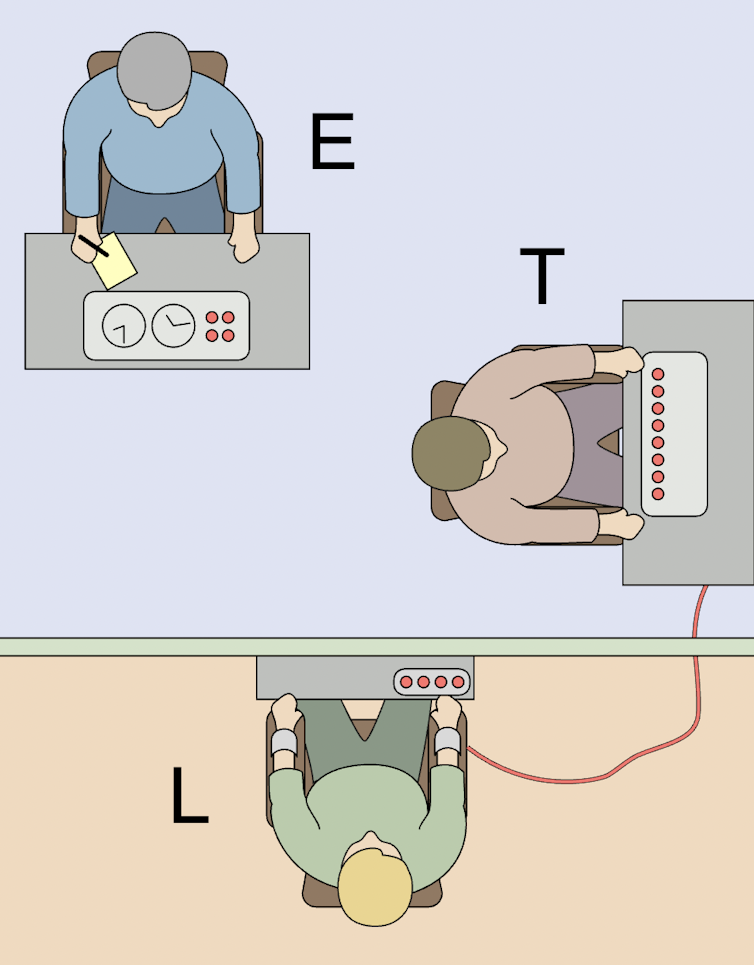 E

T

L