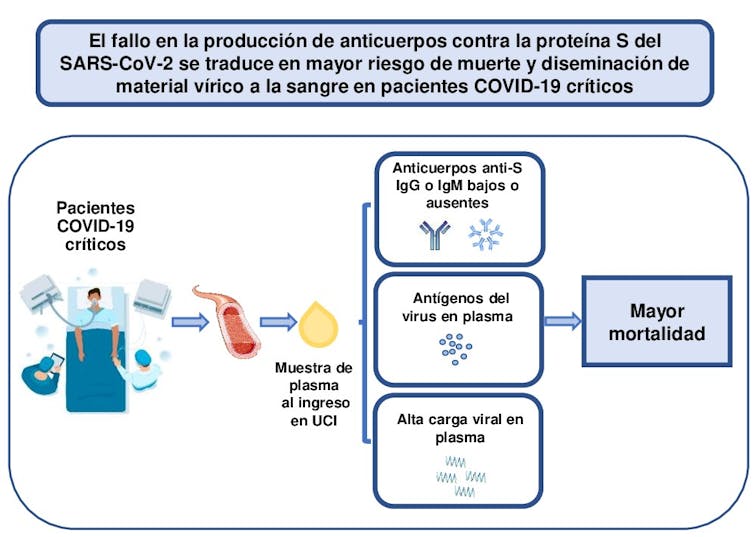 El fallo en la producción de anticuerpos contra la proteína S del SARS-CoV-2 se traduce en mayor riesgo de muerte y diseminación de material vírico a la sangre en pacientes COVID-19 críticos

Pacientes COVID-19 críticos

Muestra de plasma al ingreso en UCI

Anticuerpos anti-S IgG o IgM bajos o ausentes

Antígenos del virus en plasma

Alta carga viral en plasma

Mayor mortalidad