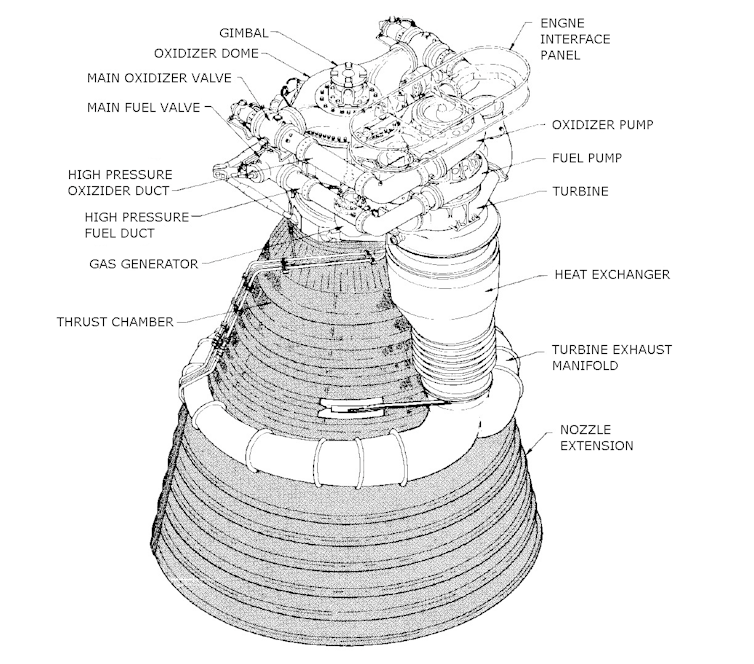 GIMBAL
OXIDIZER DOME
MAIN OXIDIZER VALVE
MAIN FUEL VALVE
HIGH PRESSURE OXIZIDER DUCT
HIGH PRESSURE FUEL DUCT
GAS GENERATOR
THRUST CHAMBER
ENGNE INTERFACE PANEL
OXIDIZER PUMP
FUEL PUMP
TURBINE
HEAT EXCHANGER
TURBINE EXHAUST MANIFOLD
NOZZLE EXTENSION