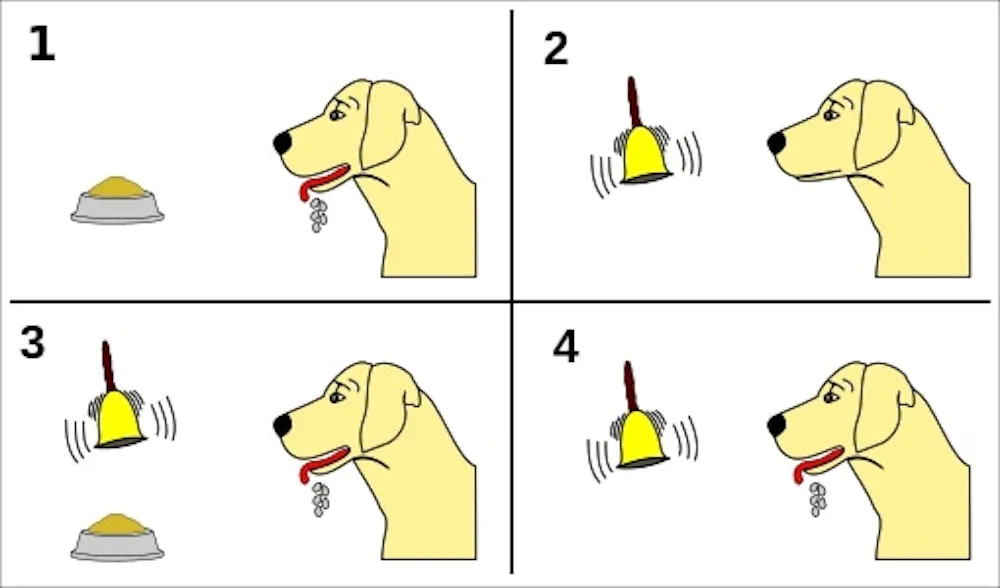 1

2

3

4