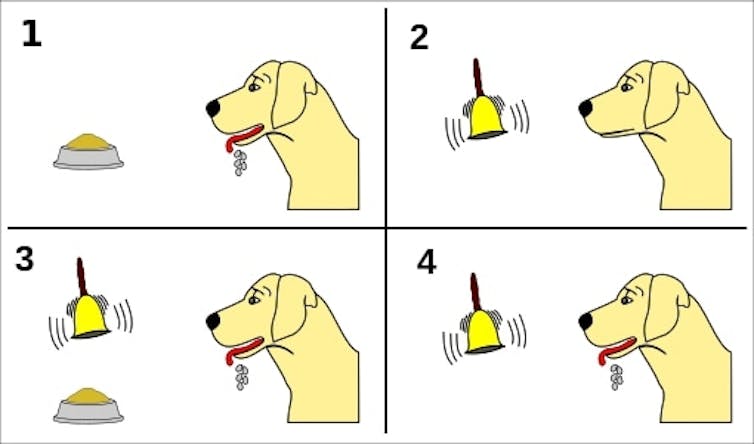 1

2

3

4