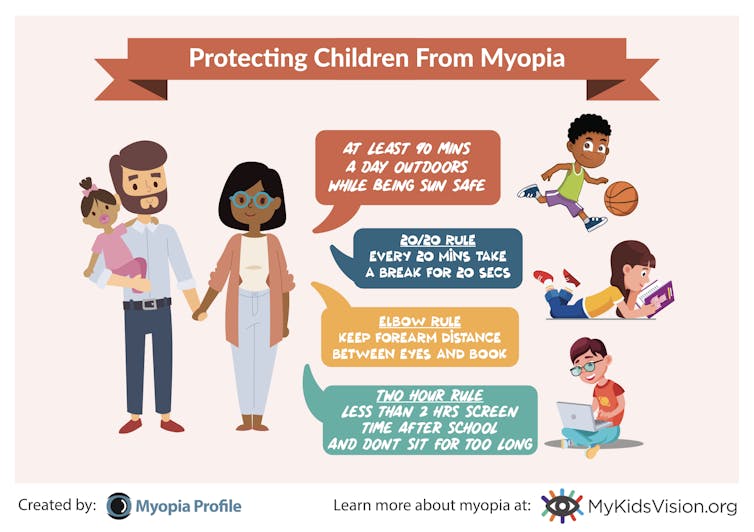 Protecting Children From Myopia

AT LEAST 90 MINS A DAY OUTDOORS WHILE BEING SUN SAFE

20/20 RULE
EVERY 20 MINS TAKE A BREAK FOR 20 SECS

ELBOW RULE
KEEP FOREARM DISTANCE BETWEEN EYES AND BOOK

TWO HOUR RULE
LESS THAN 2 HRS SCREEN TIME AFTER SCHOOL AND DONT SIT FOR TOO LONG

Created by: Myopia Profile

Learn more about myopia at: MyKidsVision.org