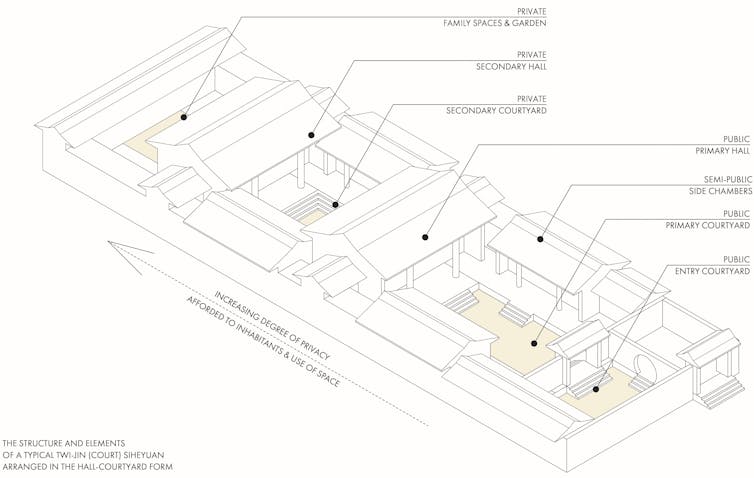 PRIVATE
FAMILY SPACES & GARDEN

PRIVATE
SECONDARY HALL

PRIVATE
SECONDARY COURTYARD

PUBLIC
PRIMARY HALL

SEMI-PUBLIC
SIDE CHAMBERS

PUBLIC
PRIMARY COURTYARD

PUBLIC
ENTRY COURTYARD

INCREASING DEGREE OF PRIVACY
AFFORDED TO INHABITANTS & USE OF SPACE

THE STRUCTURE AND ELEMENTS
OF A TYPICAL TWI-JIN (COURT) SIHEYUAN
ARRANGED IN THE HALL-COURTYARD FORM