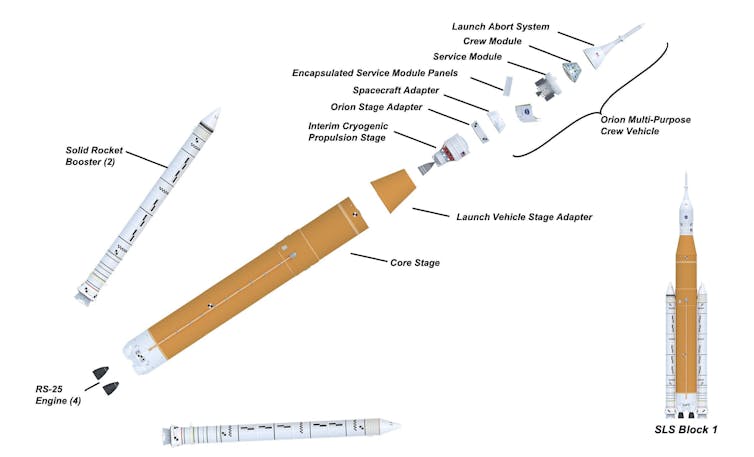 Launch Abort System
Crew Module
Service Module
Encapsulated Service Module Panels
Spacecraft Adapter
Orion Stage Adapter
Interim Cryogenic Propulsion Stage
Orion Multi-Purpose Crew Vehicle
Solid Rocket Booster (2)
Launch Vehicle Stage Adapter
Core Stage
RS-25 Engine (4)
SLS Block 1