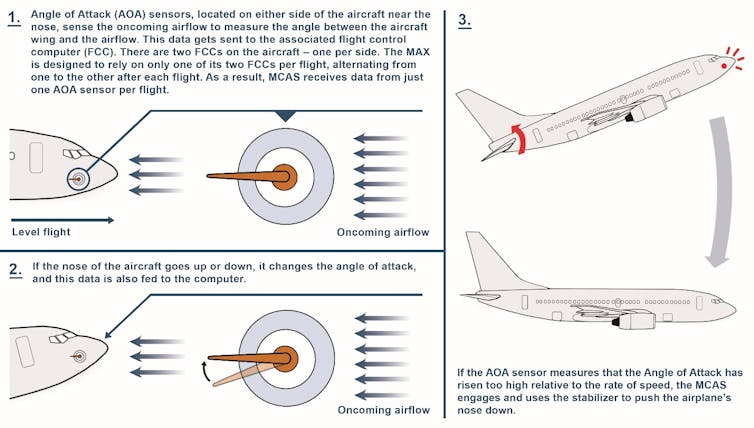 1. Angle of Attack (AOA) sensors, located on either side of the aircraft near the nose, sense the oncoming airflow to measure the angle between the aircraft wing and the airflow. This data gets sent to the associated flight control computer (FCC). There are two FCCs on the aircraft – one per side. The MAX is designed to rely on only one of its two FCCs per flight, alternating from one to the other after each flight. As a result, MCAS receives data from just one AOA sensor per flight.

Level flight

Oncoming airflow

2. If the nose of the aircraft goes up or down, it changes the angle of attack, and this data is also fed to the computer.

Oncoming airflow

3.

If the AOA sensor measures that the Angle of Attack has risen too high relative to the rate of speed, the MCAS engages and uses the stabilizer to push the airplane's nose down.