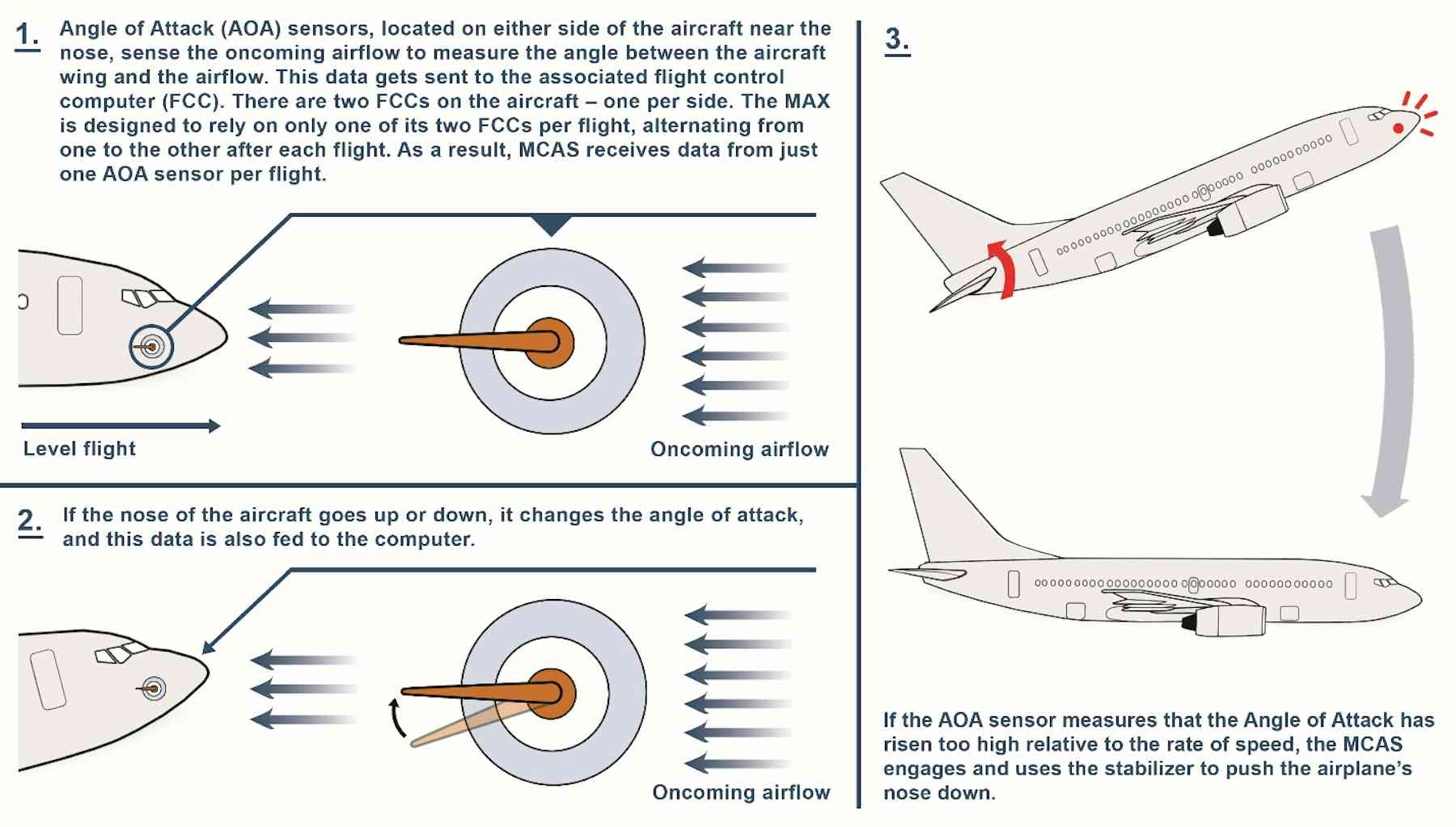 1. Angle of Attack (AOA) sensors, located on either side of the aircraft near the nose, sense the oncoming airflow to measure the angle between the aircraft wing and the airflow. This data gets sent to the associated flight control computer (FCC). There are two FCCs on the aircraft – one per side. The MAX is designed to rely on only one of its two FCCs per flight, alternating from one to the other after each flight. As a result, MCAS receives data from just one AOA sensor per flight.

Level flight

Oncoming airflow

2. If the nose of the aircraft goes up or down, it changes the angle of attack, and this data is also fed to the computer.

Oncoming airflow

3.

If the AOA sensor measures that the Angle of Attack has risen too high relative to the rate of speed, the MCAS engages and uses the stabilizer to push the airplane's nose down.