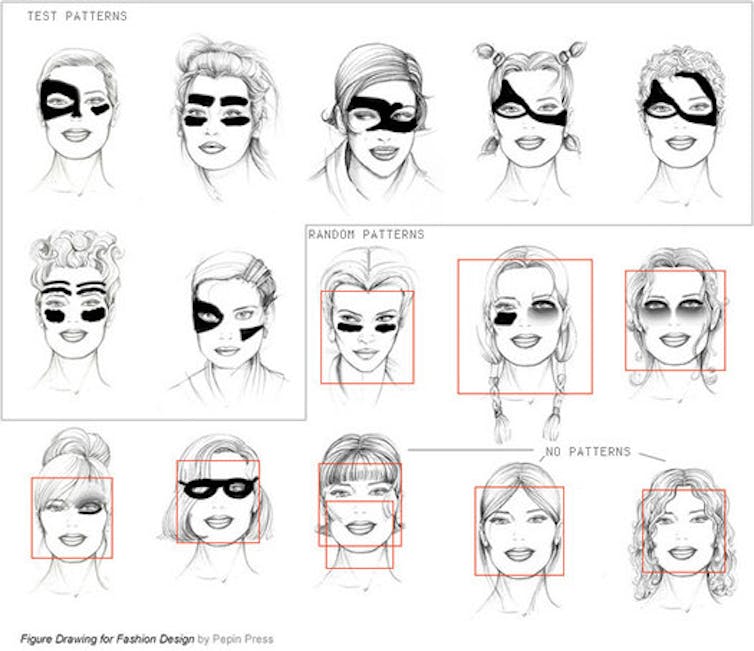 TEST PATTERNS

RANDOM PATTERNS

NO PATTERNS

Figure Drawing for Fashion Design by Pepin Press