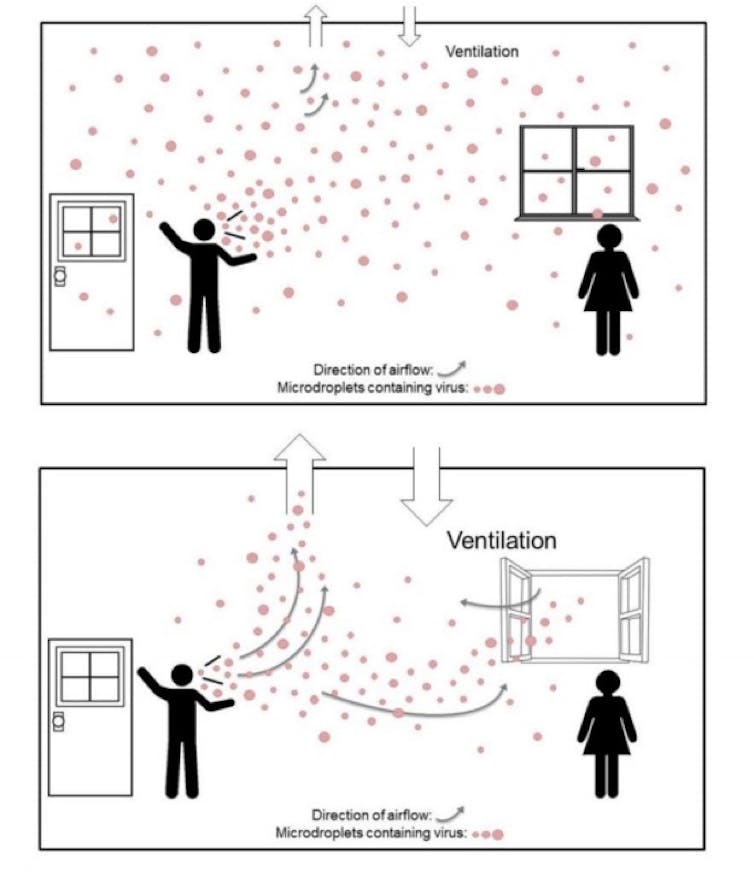 Ventilation

Direction of airflow:
Microdroplets containing virus:

Ventilation

Direction of airflow:
Microdroplets containing virus: