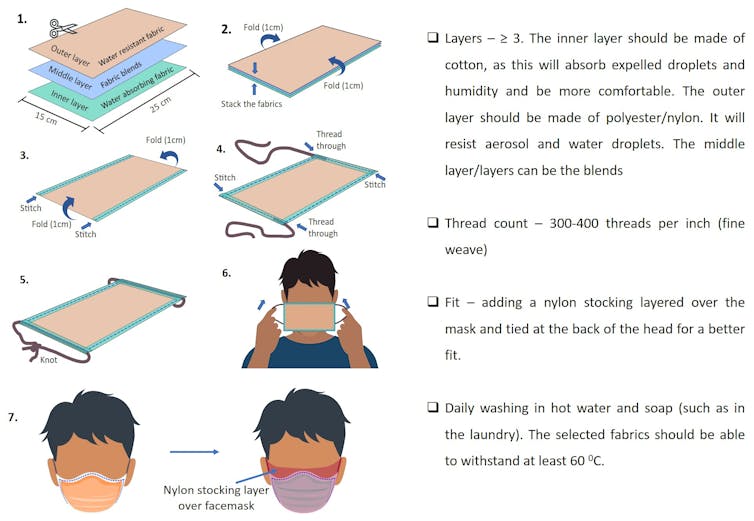 1.

Outer layer Water resistant fabric

Middle layer Fabric blends

Inner layer Water absorbing fabric

15 cm

25 cm

2.

Fold (1cm)

Fold (1cm)

Stack the fabrics

3.

Fold (1cm)

Stitch

Fold (1cm)

Stitch

4.

Thread through

Stitch

Stitch

Thread through

5.

Knot

6.

7.

Nylon stocking layer over facemask

❑ Layers – ≥ 3. The inner layer should be made of cotton, as this will absorb expelled droplets and humidity and be more comfortable. The outer layer should be made of polyester/nylon. It will resist aerosol and water droplets. The middle layer/layers can be the blends

❑ Thread count – 300-400 threads per inch (fine weave)

❑ Fit – adding a nylon stocking layered over the mask and tied at the back of the head for a better fit.

❑ Daily washing in hot water and soap (such as in the laundry). The selected fabrics should be able to withstand at least 60 $^0$C.