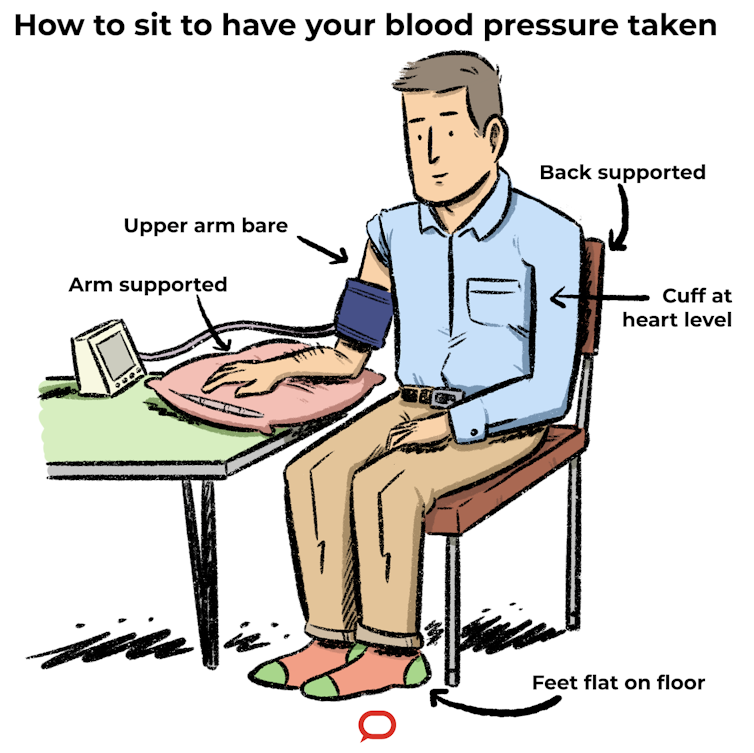 How to sit to have your blood pressure taken

Back supported

Upper arm bare

Arm supported

Cuff at heart level

Feet flat on floor