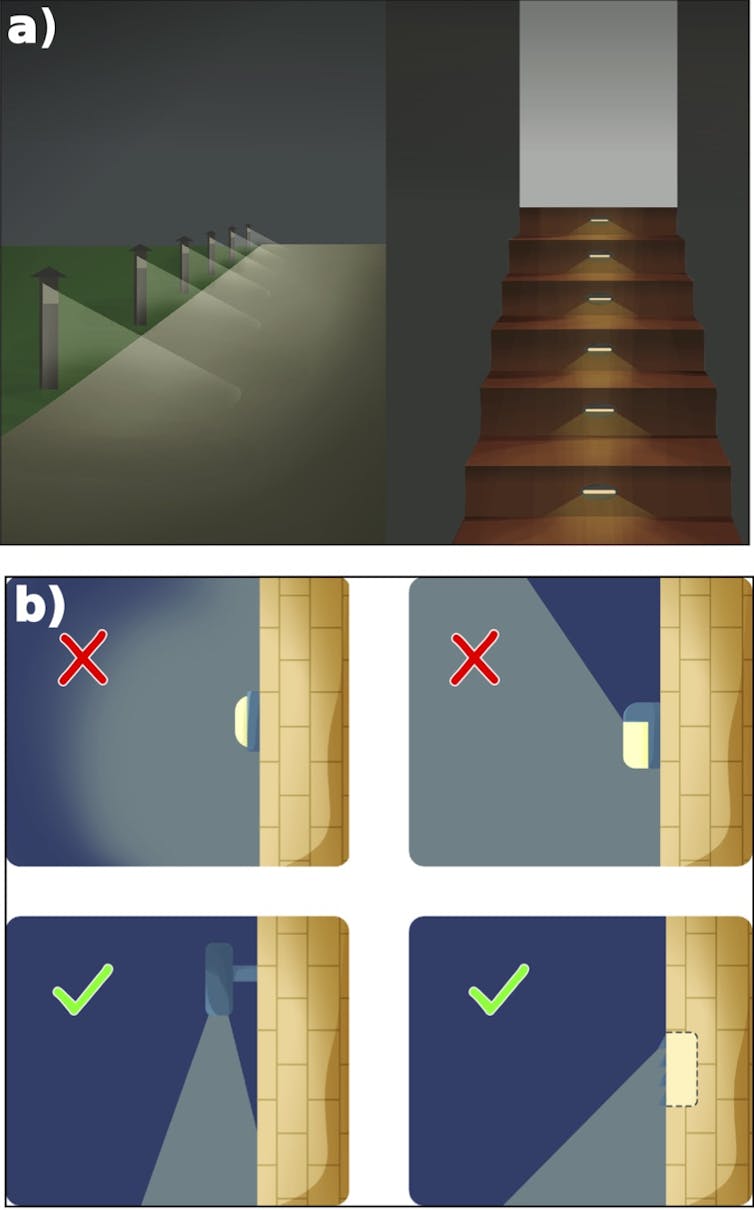 a)

b)