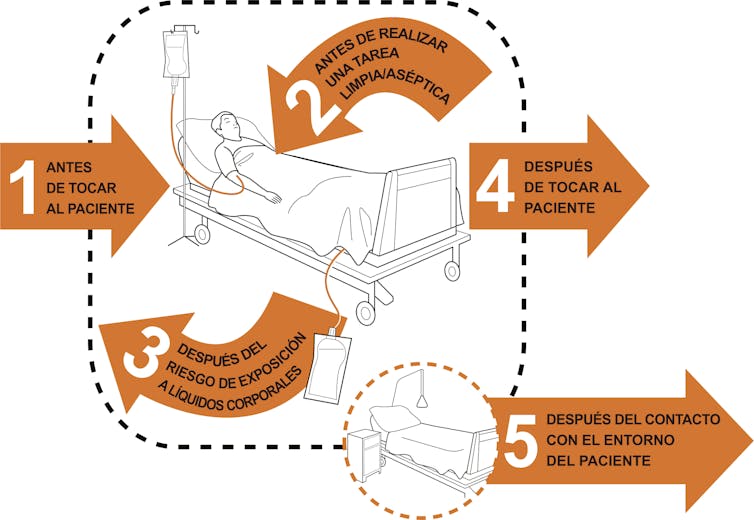 1 ANTES DE TOCAR AL PACIENTE

2 ANTES DE REALIZAR UNA TAREA LIMPIA/ASÉPTICA

3 DESPUÉS DEL RIESGO DE EXPOSICIÓN A LÍQUIDOS CORPORALES

4 DESPUÉS DE TOCAR AL PACIENTE

5 DESPUÉS DEL CONTACTO CON EL ENTORNO DEL PACIENTE