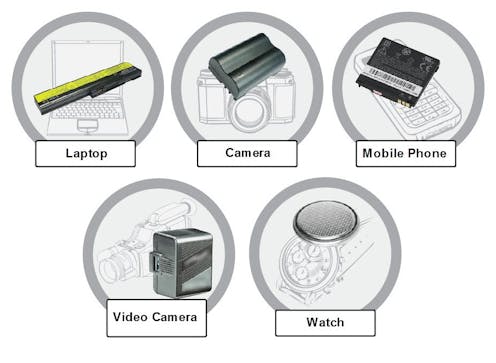 Laptop

Camera

Mobile Phone

Video Camera

Watch