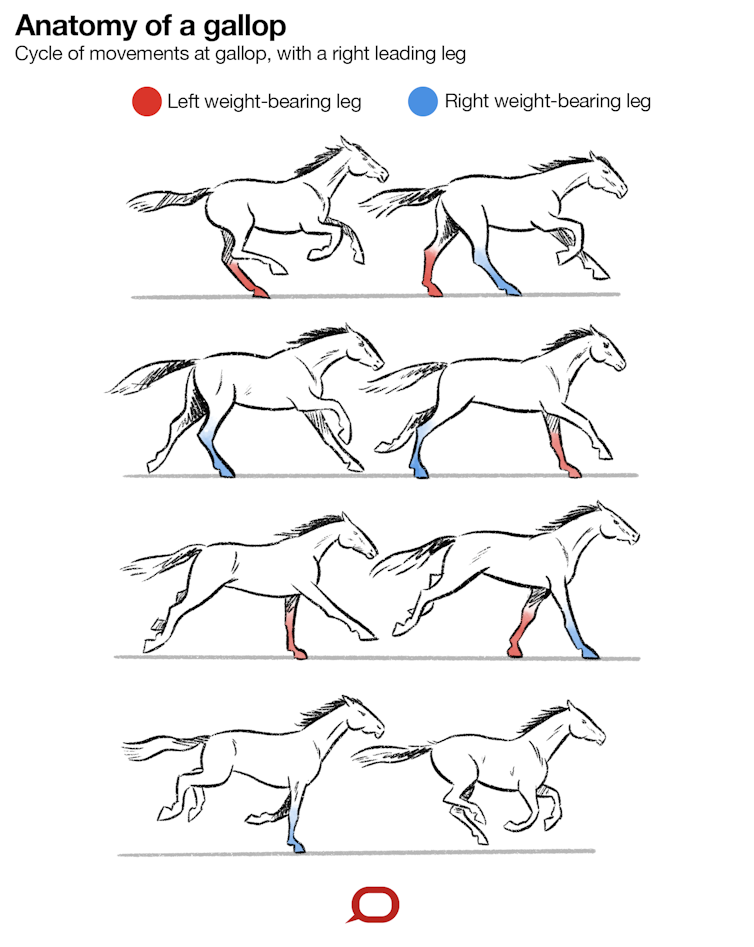 Anatomy of a gallop
Cycle of movements at gallop, with a right leading leg

Left weight-bearing leg
Right weight-bearing leg