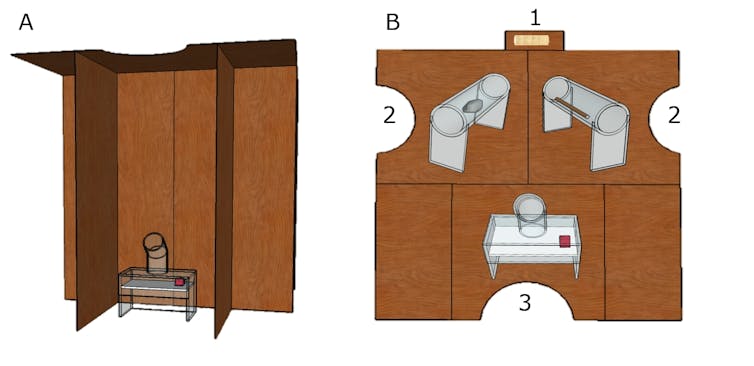 A

B

1

2

2

3