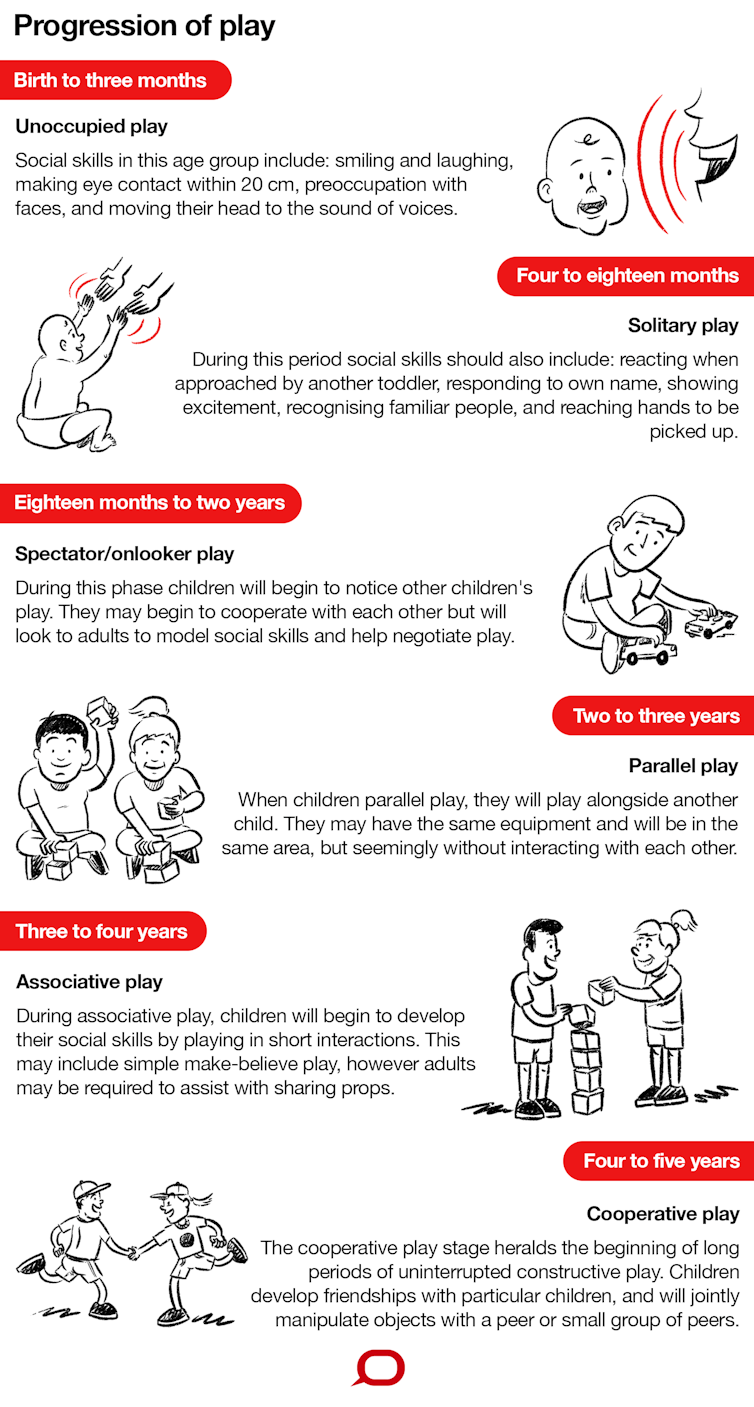 Progression of play

Birth to three months

Unoccupied play

Social skills in this age group include: smiling and laughing, making eye contact within 20 cm, preoccupation with faces, and moving their head to the sound of voices.

Four to eighteen months

Solitary play

During this period social skills should also include: reacting when approached by another toddler, responding to own name, showing excitement, recognising familiar people, and reaching hands to be picked up.

Eighteen months to two years

Spectator/onlooker play

During this phase children will begin to notice other children's play. They may begin to cooperate with each other but will look to adults to model social skills and help negotiate play.

Two to three years

Parallel play

When children parallel play, they will play alongside another child. They may have the same equipment and will be in the same area, but seemingly without interacting with each other.

Three to four years

Associative play

During associative play, children will begin to develop their social skills by playing in short interactions. This may include simple make-believe play, however adults may be required to assist with sharing props.

Four to five years

Cooperative play

The cooperative play stage heralds the beginning of long periods of uninterrupted constructive play. Children develop friendships with particular children, and will jointly manipulate objects with a peer or small group of peers.