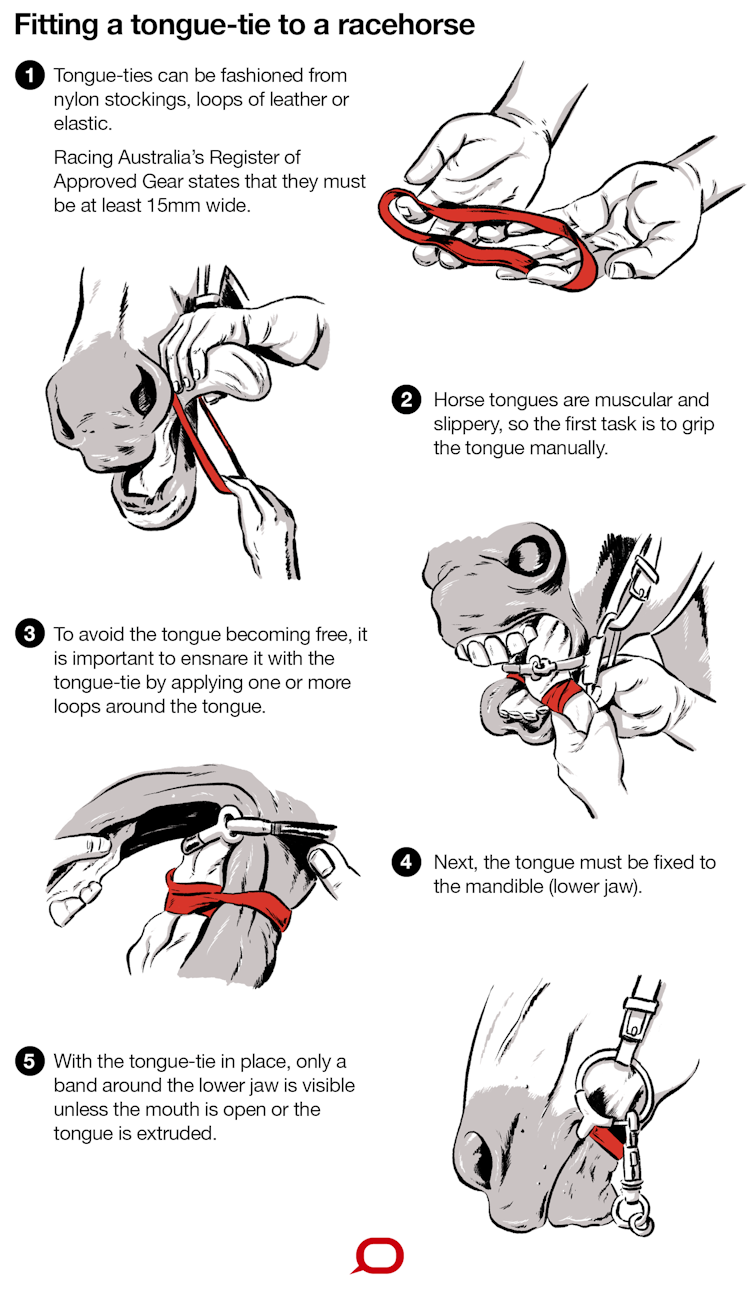 Fitting a tongue-tie to a racehorse

1 Tongue-ties can be fashioned from nylon stockings, loops of leather or elastic.

Racing Australia's Register of Approved Gear states that they must be at least 15mm wide.

2 Horse tongues are muscular and slippery, so the first task is to grip the tongue manually.

3 To avoid the tongue becoming free, it is important to ensnare it with the tongue-tie by applying one or more loops around the tongue.

4 Next, the tongue must be fixed to the mandible (lower jaw).

5 With the tongue-tie in place, only a band around the lower jaw is visible unless the mouth is open or the tongue is extruded.