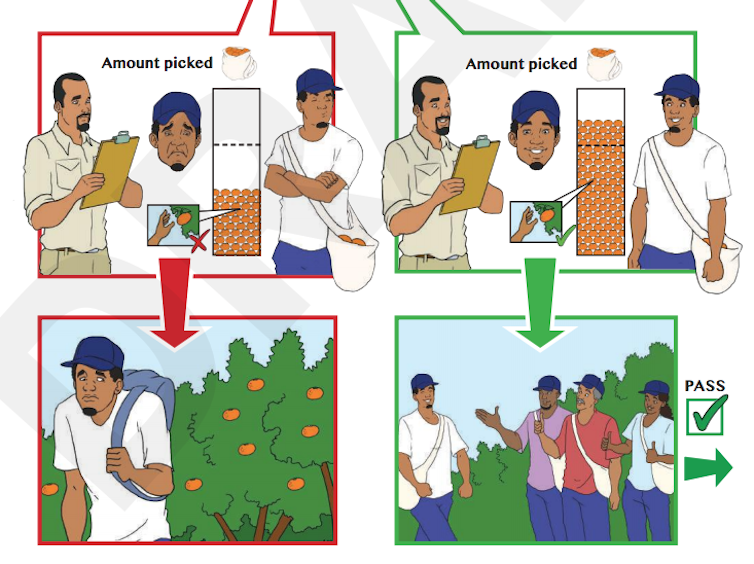 Amount picked

Amount picked

PASS