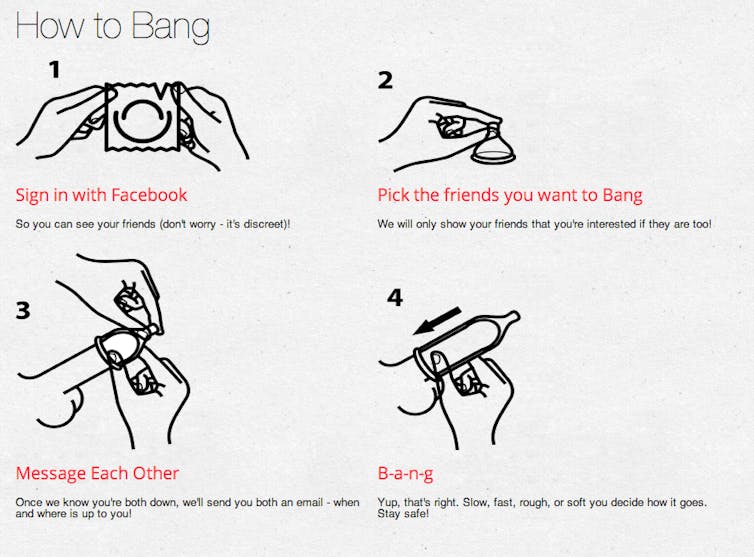 How to Bang

1

Sign in with Facebook

So you can see your friends (don't worry - it's discreet)!

2

Pick the friends you want to Bang

We will only show your friends that you're interested if they are too!

3

Message Each Other

Once we know you're both down, we'll send you both an email - when and where is up to you!

4

B-a-n-g

Yup, that's right. Slow, fast, rough, or soft you decide how it goes. Stay safe!