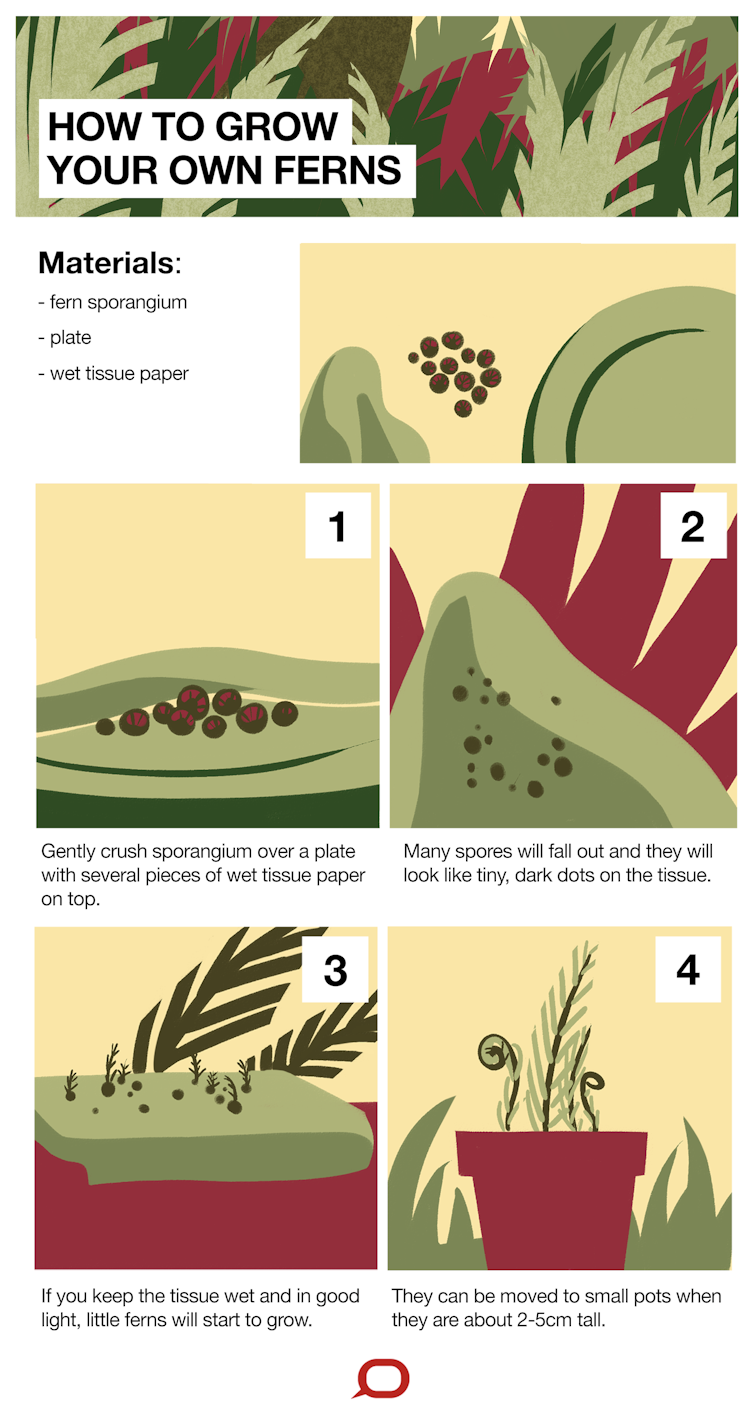 HOW TO GROW YOUR OWN FERNS

Materials:
- fern sporangium
- plate
- wet tissue paper

1

Gently crush sporangium over a plate with several pieces of wet tissue paper on top.

2

Many spores will fall out and they will look like tiny, dark dots on the tissue.

3

If you keep the tissue wet and in good light, little ferns will start to grow.

4

They can be moved to small pots when they are about 2-5cm tall.