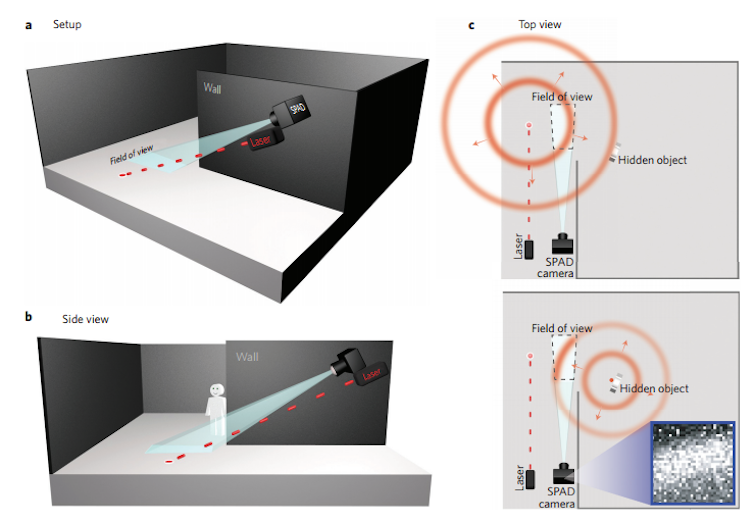 a Setup

Wall

SPAD

Laser

Field of view

b Side view

Wall

Laser

c Top view

Field of view

Hidden object

Laser

SPAD camera

Field of view

Hidden object

Laser

SPAD camera